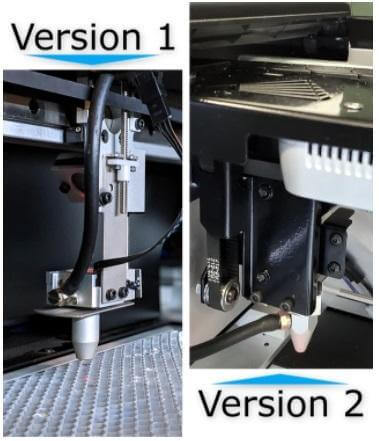 Version 1

Version 2