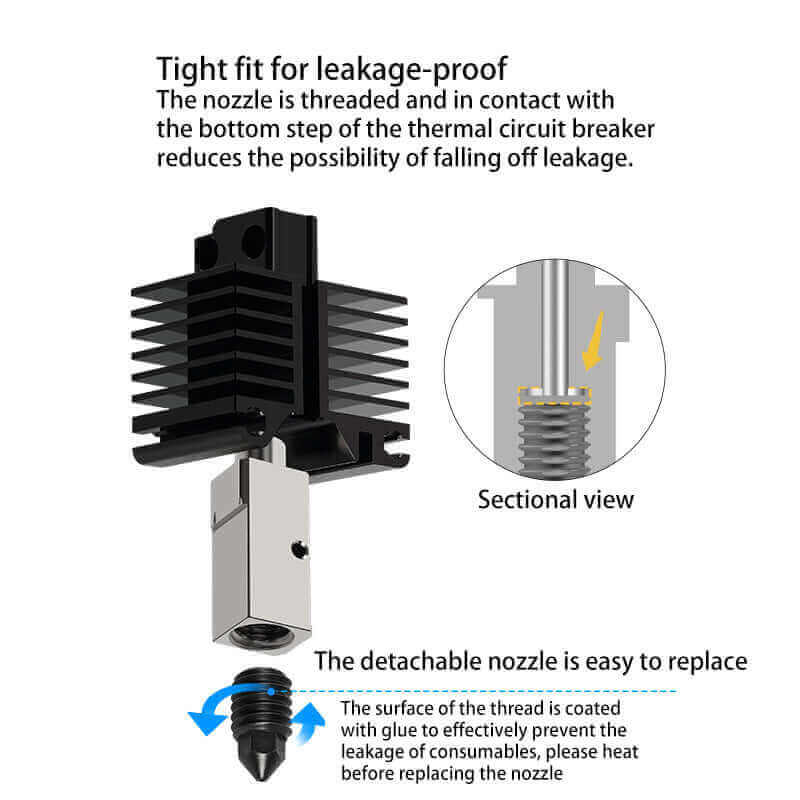 Tight fit for leakage-proof
The nozzle is threaded and in contact with the bottom step of the thermal circuit breaker reduces the possibility of falling off leakage.

Sectional view

The detachable nozzle is easy to replace

The surface of the thread is coated with glue to effectively prevent the leakage of consumables, please heat before replacing the nozzle